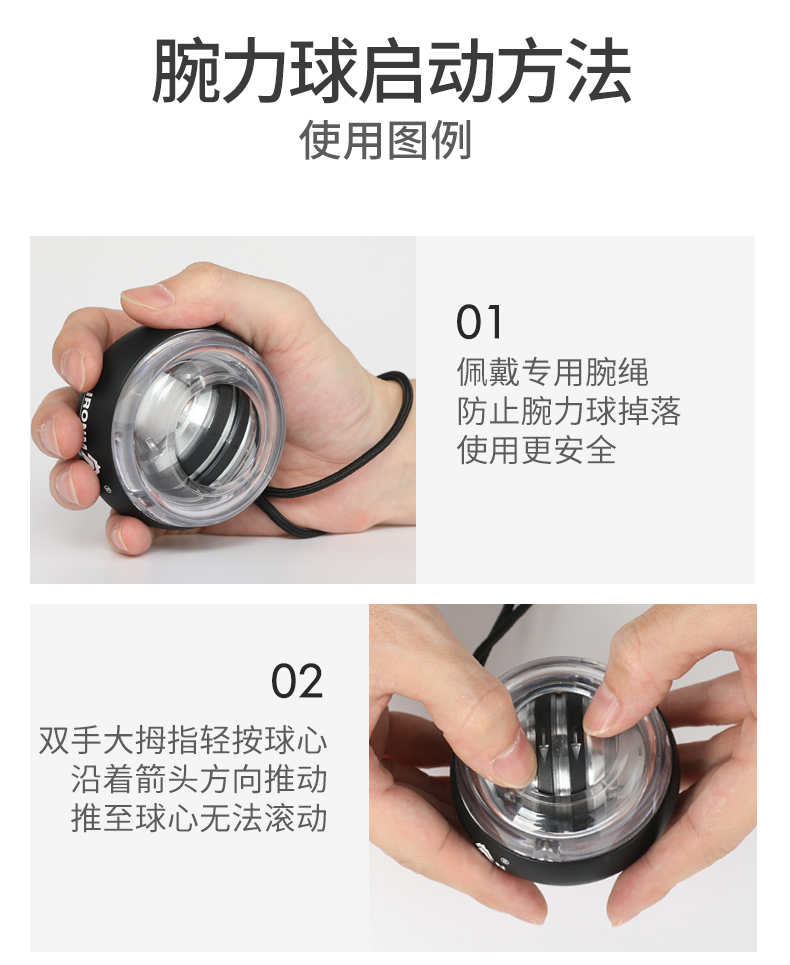 腕力球启动方法
使用图例

01
佩戴专用腕绳
防止腕力球掉落
使用更安全

02
双手大拇指轻按球心
沿着箭头方向推动
推至球心无法滚动