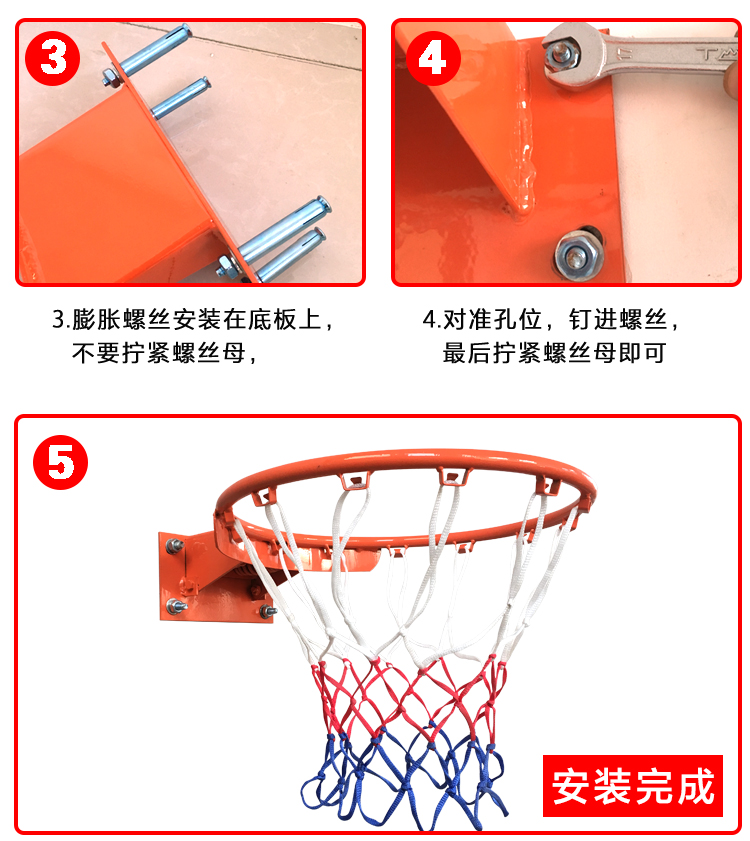 3

4

3.膨胀螺丝安装在底板上，不要拧紧螺丝母，

4.对准孔位，钉进螺丝，最后拧紧螺丝母即可

5

安装完成