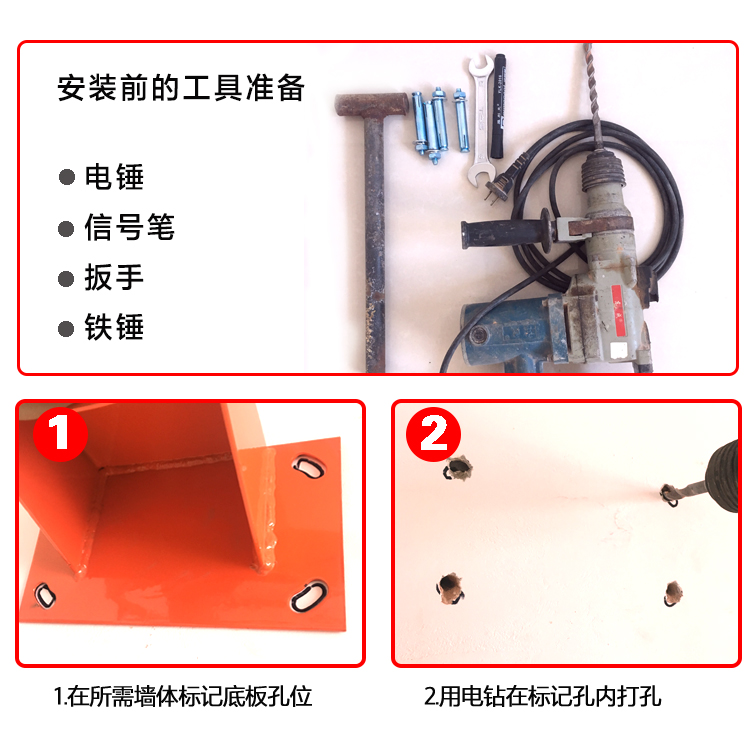 安装前的工具准备

● 电锤
● 信号笔
● 扳手
● 铁锤

1

2

1.在所需墙体标记底板孔位

2.用电钻在标记孔内打孔