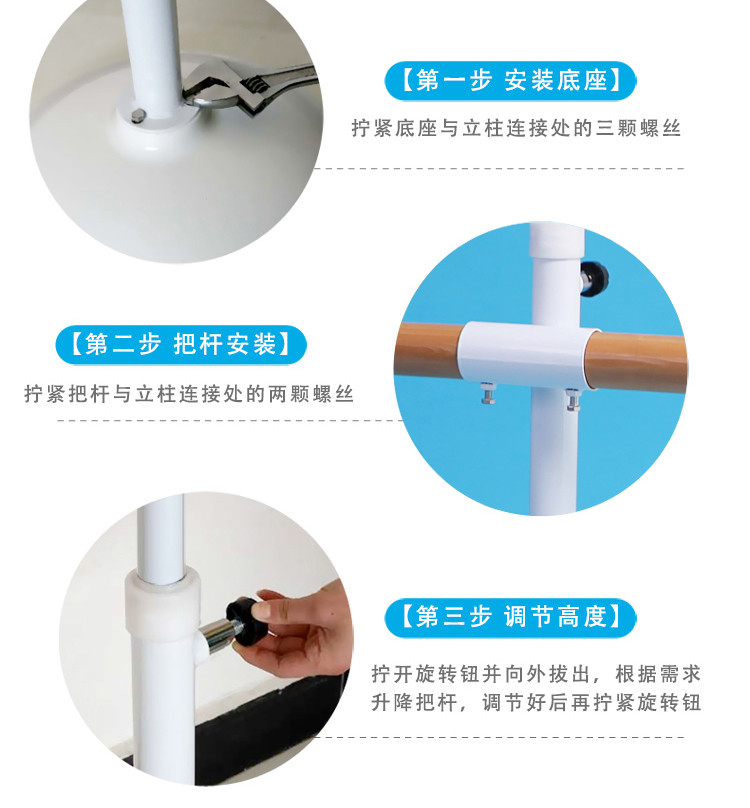 【第一步 安装底座】

拧紧底座与立柱连接处的三颗螺丝

【第二步 把杆安装】

拧紧把杆与立柱连接处的两颗螺丝

【第三步 调节高度】

拧开旋转钮并向外拔出，根据需求升降把杆，调节好后再拧紧旋转钮