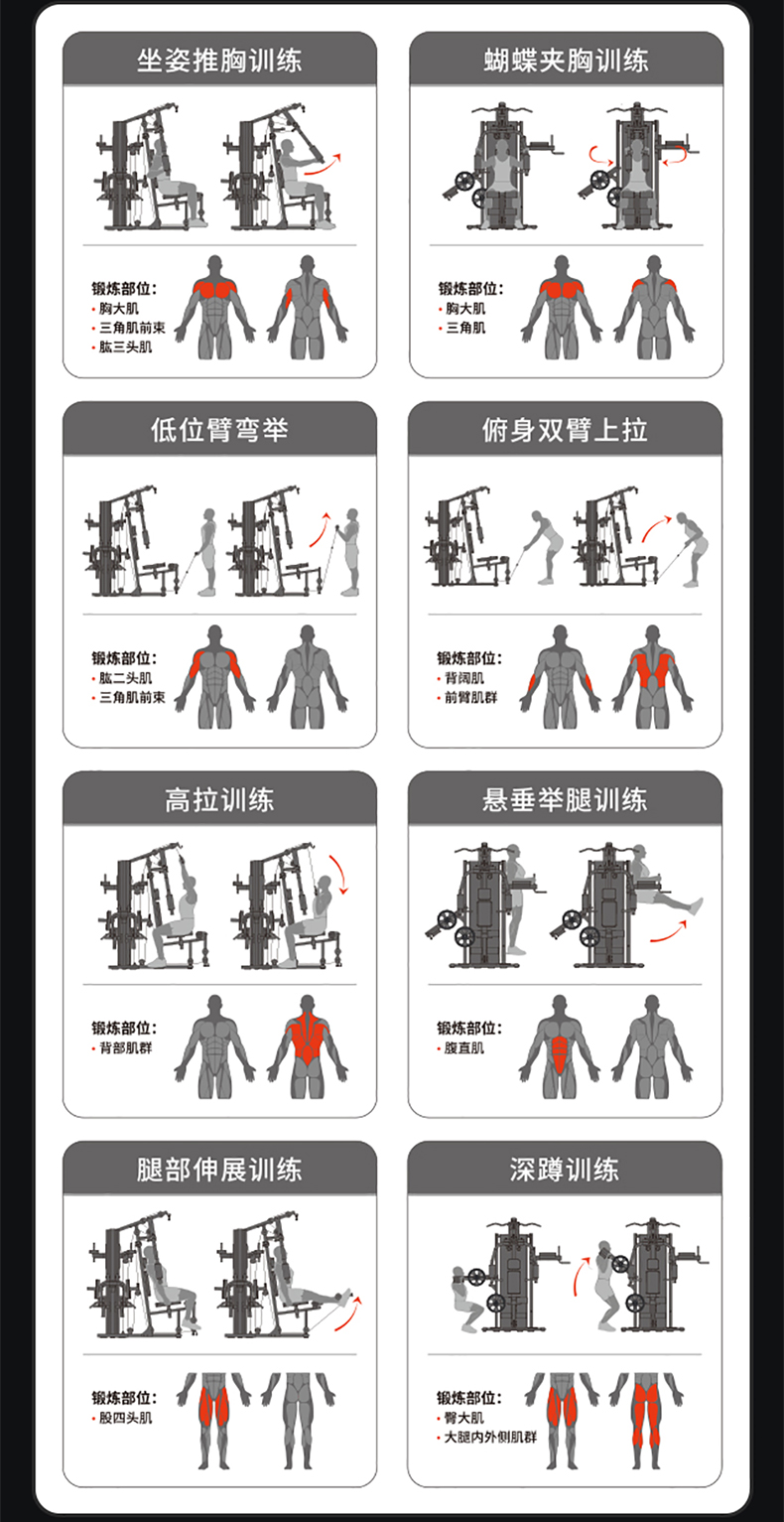 坐姿推胸训练

锻炼部位:
• 胸大肌
• 三角肌前束
• 肱三头肌

蝴蝶夹胸训练

锻炼部位:
• 胸大肌
• 三角肌

低位臂弯举

锻炼部位:
• 肱二头肌
• 三角肌前束

俯身双臂上拉

锻炼部位:
• 背阔肌
• 前臂肌群

高拉训练

锻炼部位:
• 背部肌群

悬垂举腿训练

锻炼部位:
• 腹直肌

腿部伸展训练

锻炼部位:
• 股四头肌

深蹲训练

锻炼部位:
• 臀大肌
• 大腿内外侧肌群