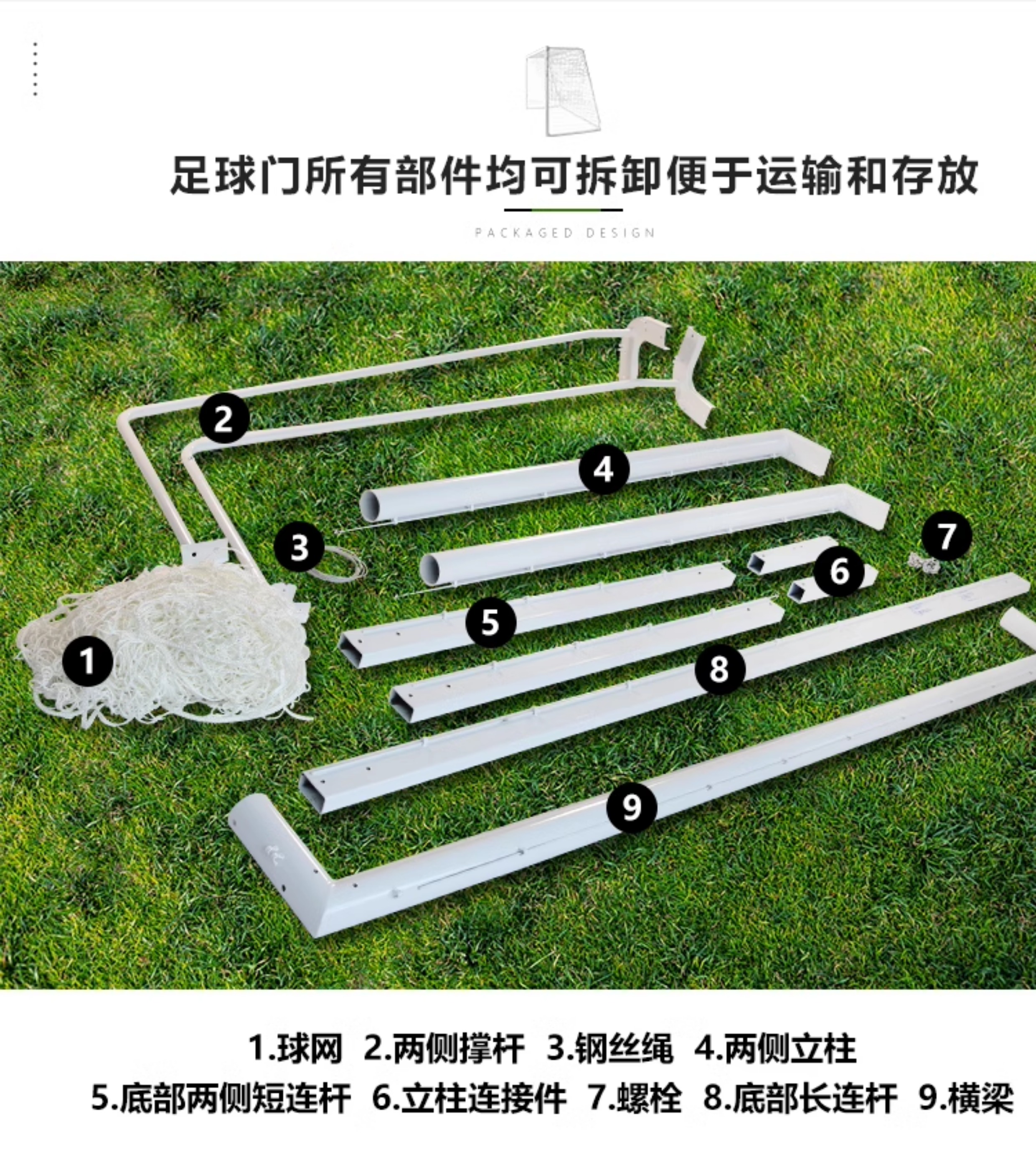 足球门所有部件均可拆卸便于运输和存放

PACKAGED DESIGN

2

4

3

7

6

5

1

8

9

1.球网 2.两侧撑杆 3.钢丝绳 4.两侧立柱

5.底部两侧短连杆 6.立柱连接件 7.螺栓 8.底部长连杆 9.横梁