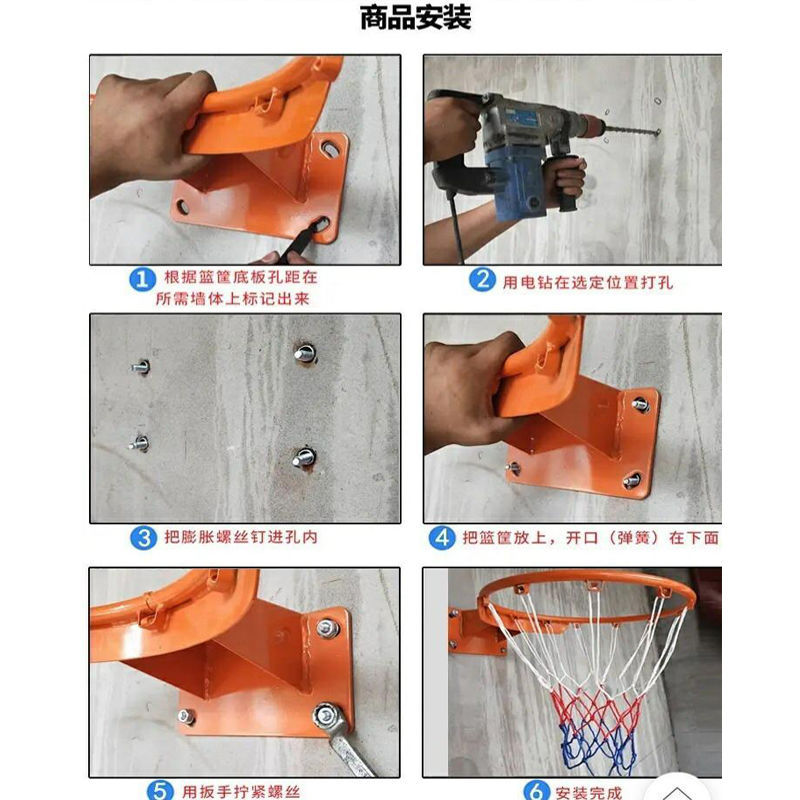 商品安装

1 根据篮筐底板孔距在所需墙体上标记出来

2 用电钻在选定位置打孔

3 把膨胀螺丝钉进孔内

4 把篮筐放上，开口（弹簧）在下面

5 用扳手拧紧螺丝

6 安装完成