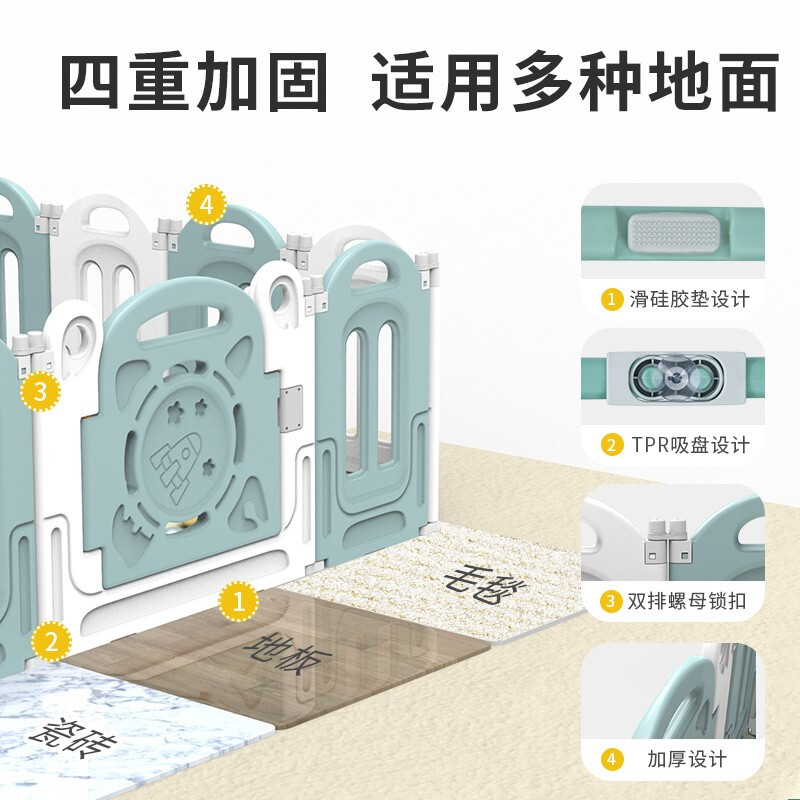 四重加固　适用多种地面

4

3

1

2

毛毯

地板

瓷砖

1 滑硅胶垫设计

2 TPR吸盘设计

3 双排螺母锁扣

4 加厚设计