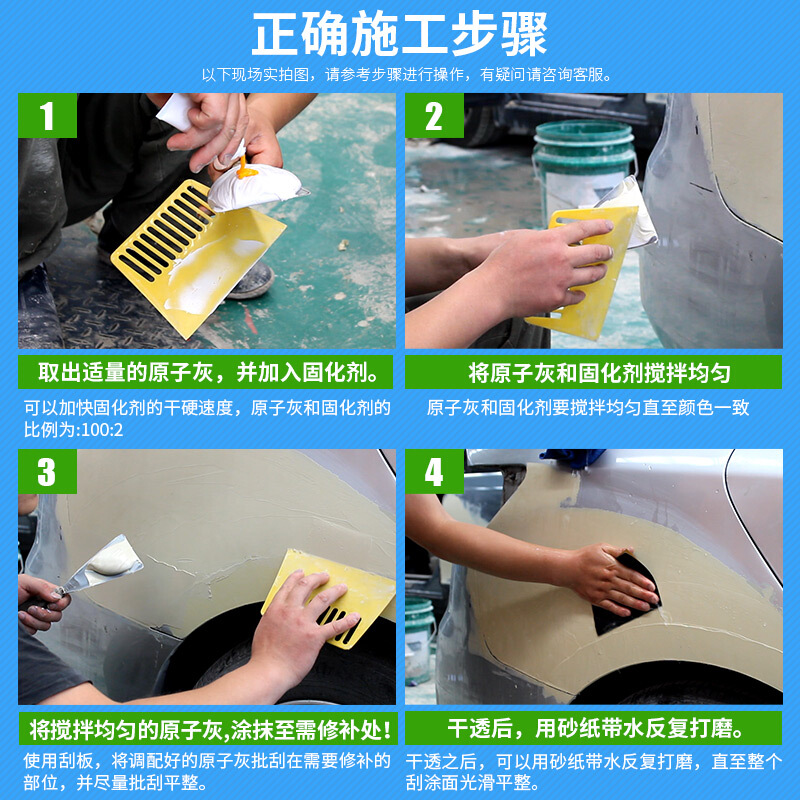 正确施工步骤

以下现场实拍图，请参考步骤进行操作，有疑问请咨询客服。

1

取出适量的原子灰，并加入固化剂。

可以加快固化剂的干硬速度，原子灰和固化剂的比例为:100:2

2

将原子灰和固化剂搅拌均匀

原子灰和固化剂要搅拌均匀直至颜色一致

3

将搅拌均匀的原子灰,涂抹至需修补处!

使用刮板，将调配好的原子灰批刮在需要修补的部位，并尽量批刮平整。

4

干透后，用砂纸带水反复打磨。

干透之后，可以用砂纸带水反复打磨，直至整个刮涂面光滑平整。