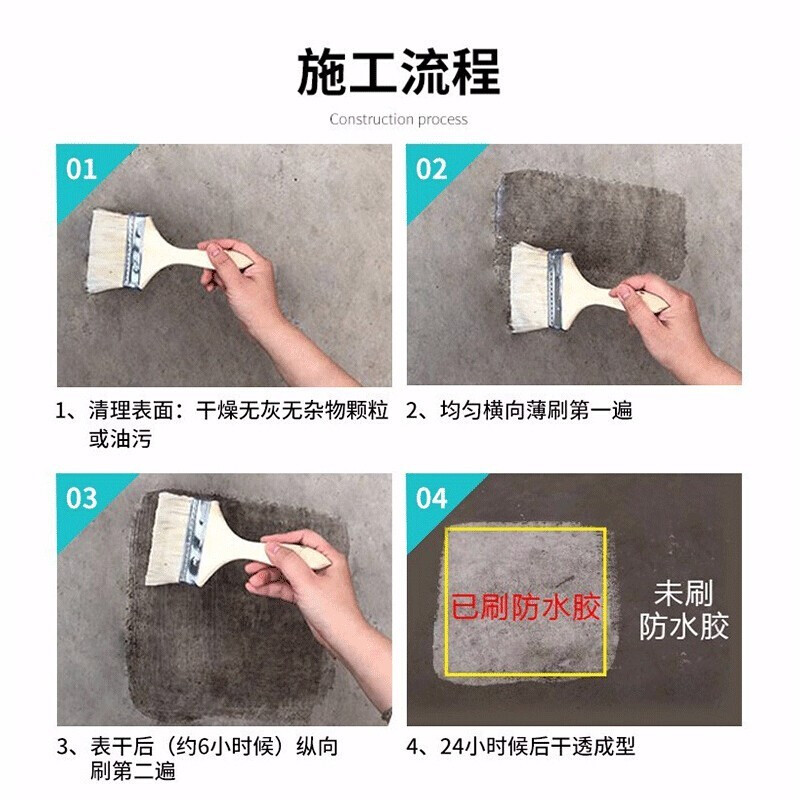 施工流程

Construction process

01

1、清理表面：干燥无灰无杂物颗粒或油污

02

2、均匀横向薄刷第一遍

03

3、表干后（约6小时候）纵向刷第二遍

04

已刷防水胶

未刷防水胶

4、24小时候后干透成型