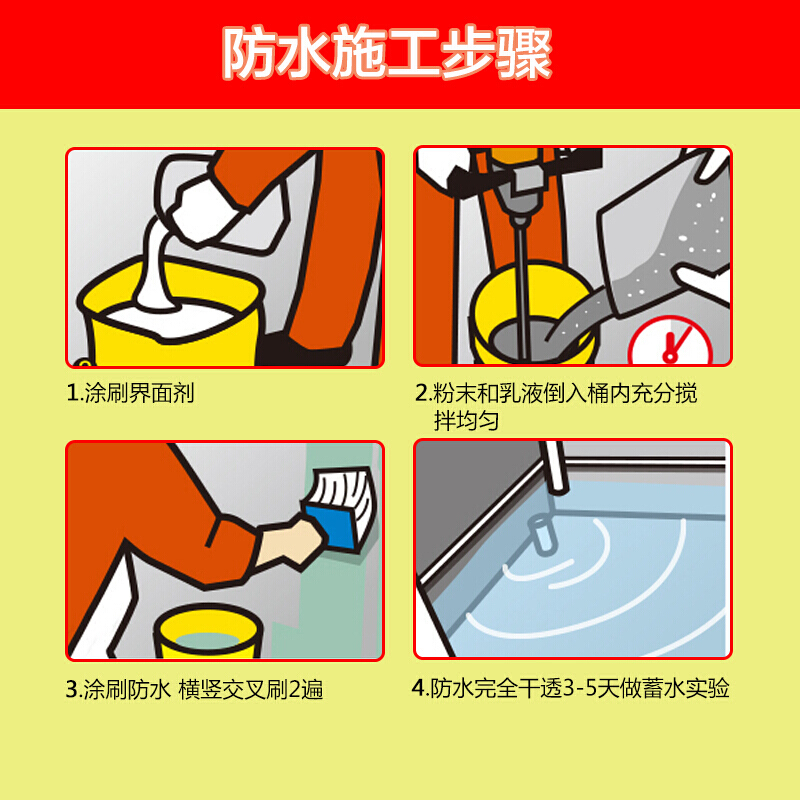 防水施工步骤

1.涂刷界面剂

2.粉末和乳液倒入桶内充分搅拌均匀

3.涂刷防水 横竖交叉刷2遍

4.防水完全干透3-5天做蓄水实验