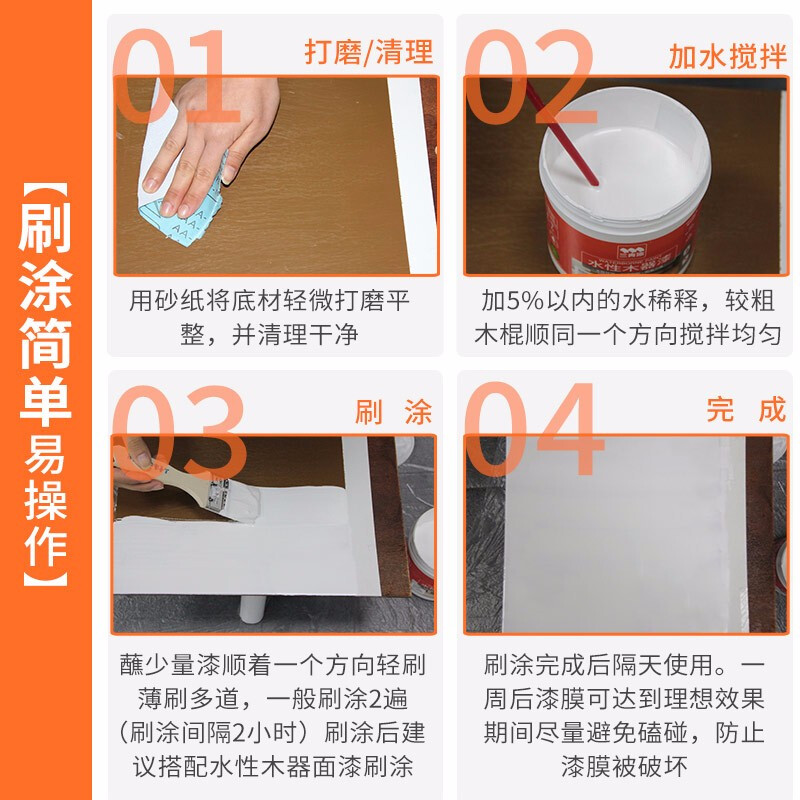 【刷涂简单易操作】

01 打磨/清理

用砂纸将底材轻微打磨平整，并清理干净

02 加水搅拌

水性木器漆

加5%以内的水稀释，较粗木棍顺同一个方向搅拌均匀

03 刷 涂

蘸少量漆顺着一个方向轻刷薄刷多道，一般刷涂2遍（刷涂间隔2小时）刷涂后建议搭配水性木器面漆刷涂

04 完 成

刷涂完成后隔天使用。一周后漆膜可达到理想效果期间尽量避免磕碰，防止漆膜被破坏