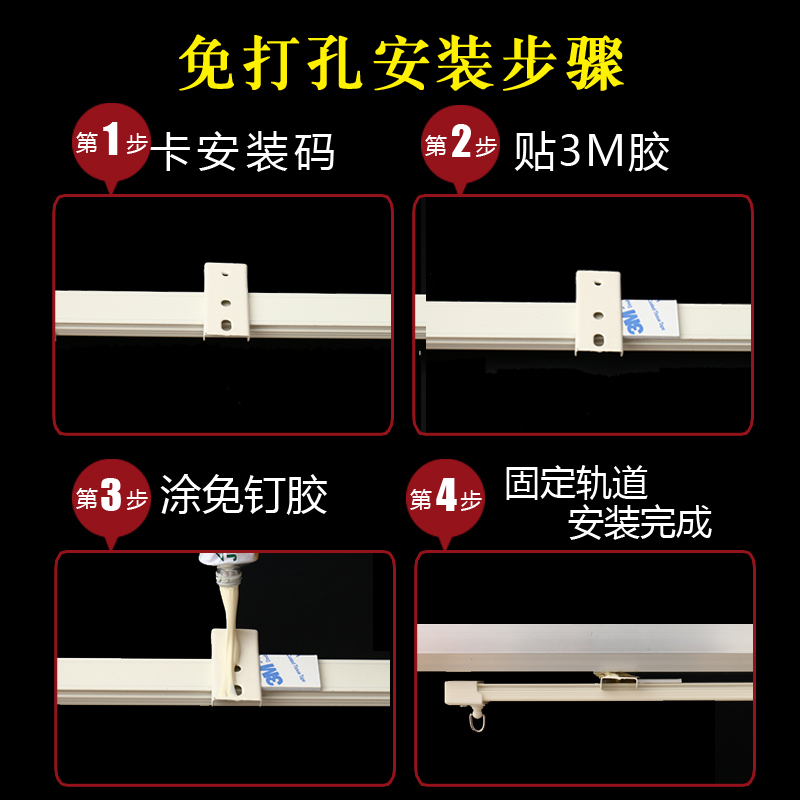 免打孔安装步骤

第1步 卡安装码

第2步 贴3M胶

3M

第3步 涂免钉胶

3M

第4步 固定轨道 安装完成