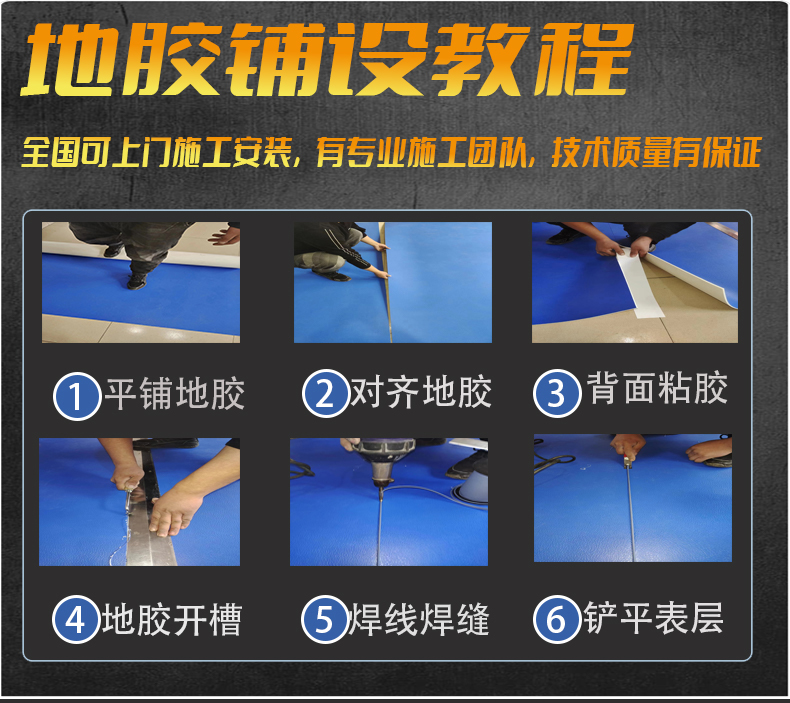 地胶铺设教程

全国可上门施工安装，有专业施工团队，技术质量有保证

1 平铺地胶

2 对齐地胶

3 背面粘胶

4 地胶开槽

5 焊线焊缝

6 铲平表层