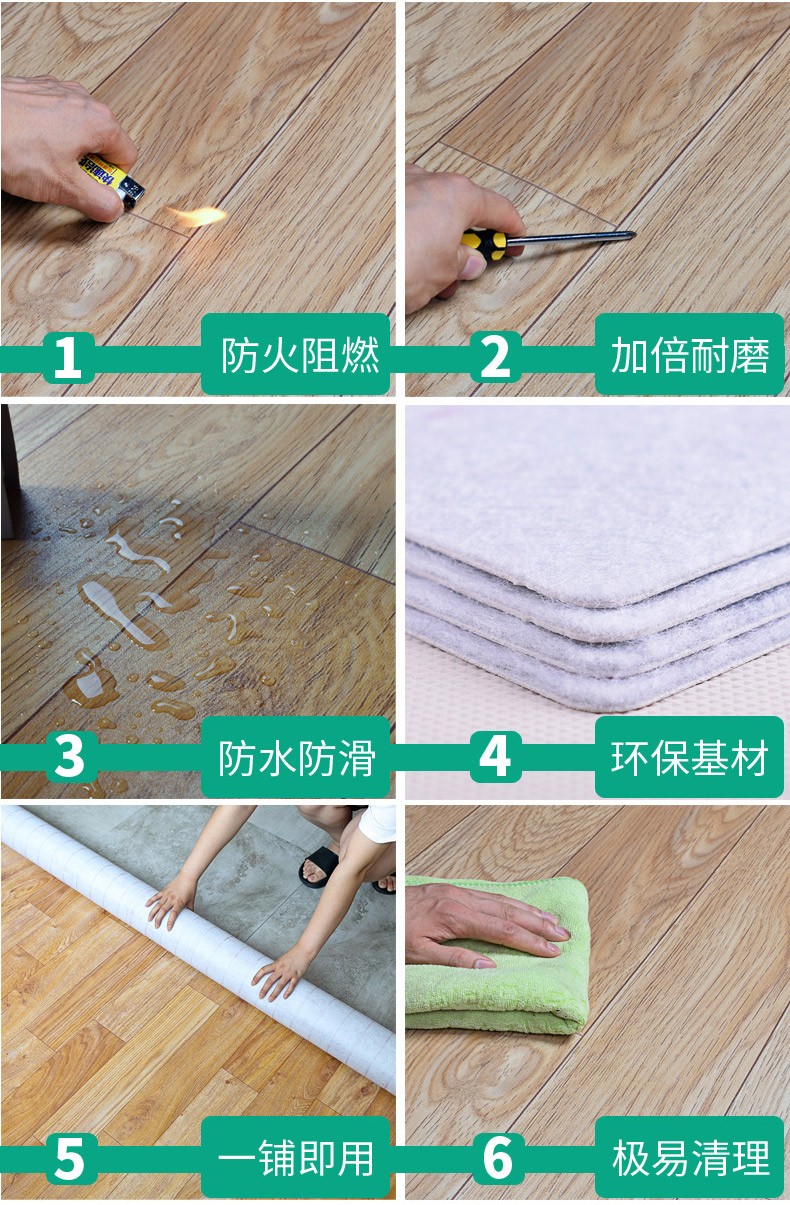 1 防火阻燃

2 加倍耐磨

3 防水防滑

4 环保基材

5 一铺即用

6 极易清理