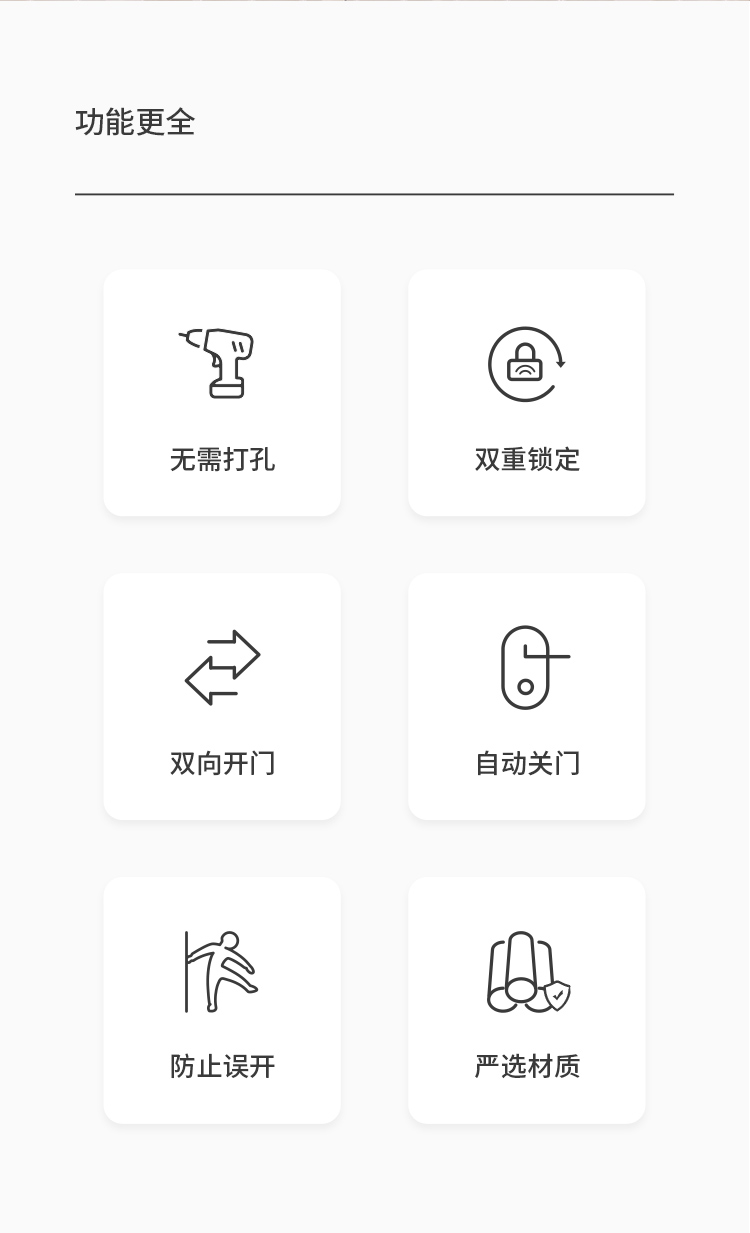 功能更全

无需打孔

双重锁定

双向开门

自动关门

防止误开

严选材质