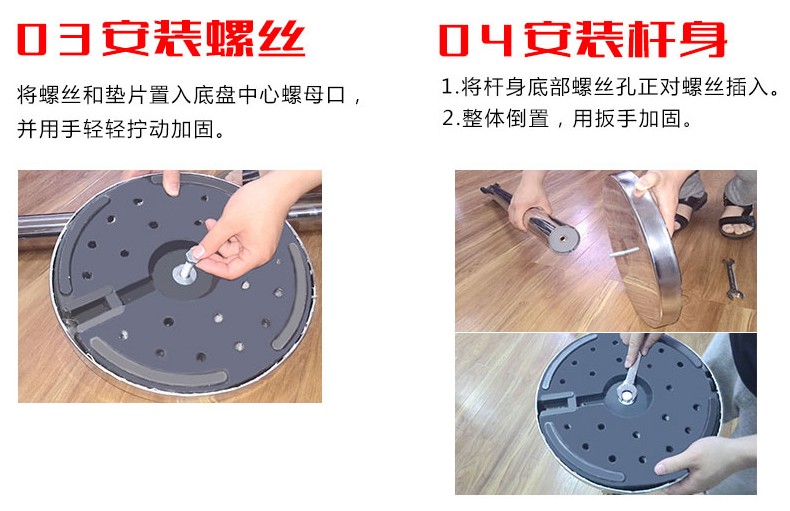 03 安装螺丝

将螺丝和垫片置入底盘中心螺母口，并用手轻轻拧动加固。

04 安装杆身

1.将杆身底部螺丝孔正对螺丝插入。
2.整体倒置，用扳手加固。