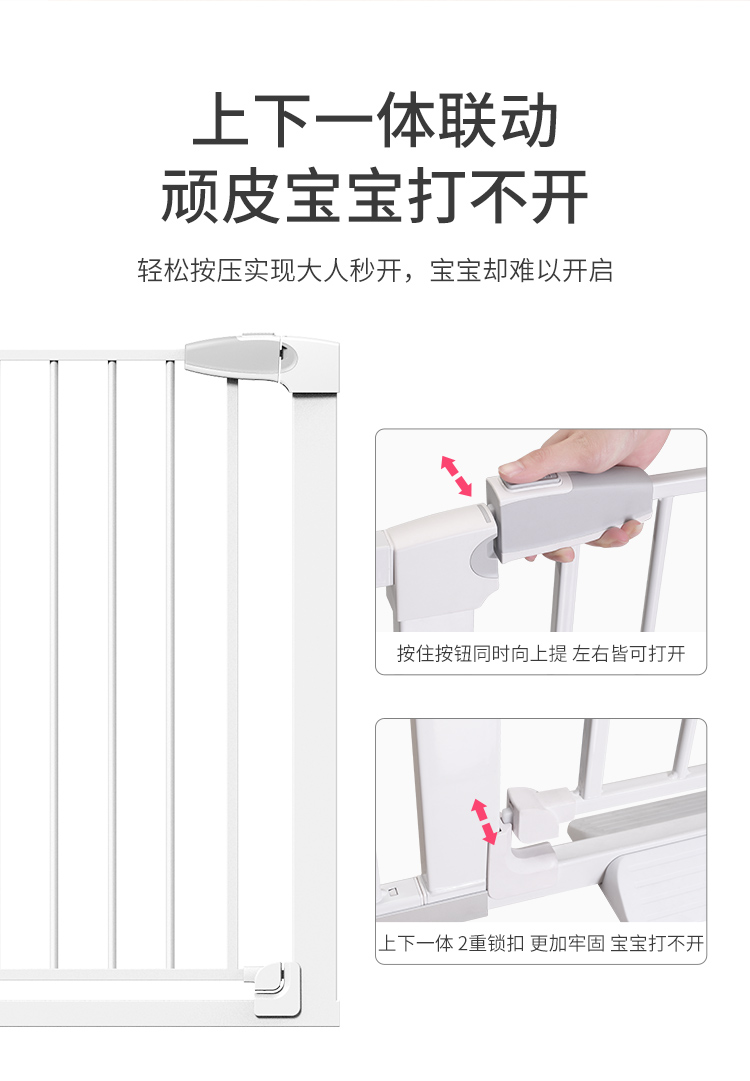 上下一体联动
顽皮宝宝打不开

轻松按压实现大人秒开，宝宝却难以开启

按住按钮同时向上提 左右皆可打开

上下一体 2重锁扣 更加牢固 宝宝打不开