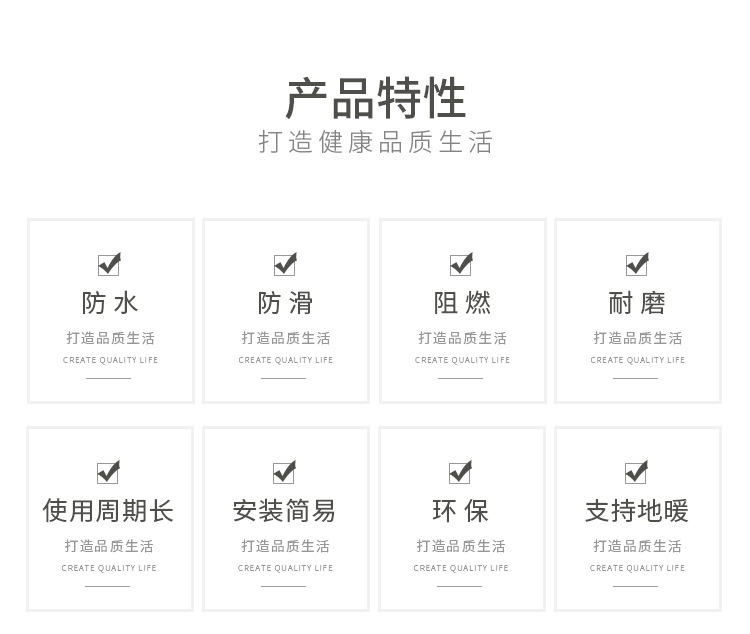 产品特性
打造健康品质生活

防水
打造品质生活
CREATE QUALITY LIFE

防滑
打造品质生活
CREATE QUALITY LIFE

阻燃
打造品质生活
CREATE QUALITY LIFE

耐磨
打造品质生活
CREATE QUALITY LIFE

使用周期长
打造品质生活
CREATE QUALITY LIFE

安装简易
打造品质生活
CREATE QUALITY LIFE

环保
打造品质生活
CREATE QUALITY LIFE

支持地暖
打造品质生活
CREATE QUALITY LIFE