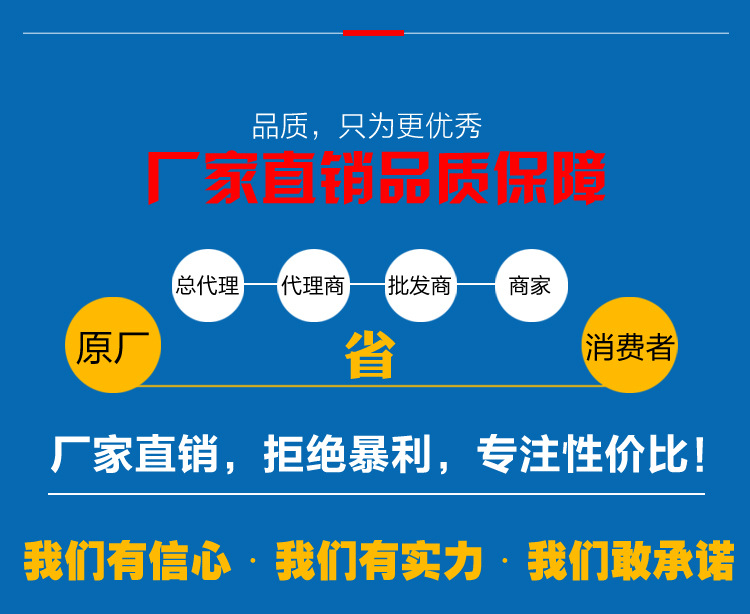 品质，只为更优秀
厂家直销品质保障

总代理 代理商 批发商 商家

原厂 省 消费者

厂家直销，拒绝暴利，专注性价比！

我们有信心 · 我们有实力 · 我们敢承诺