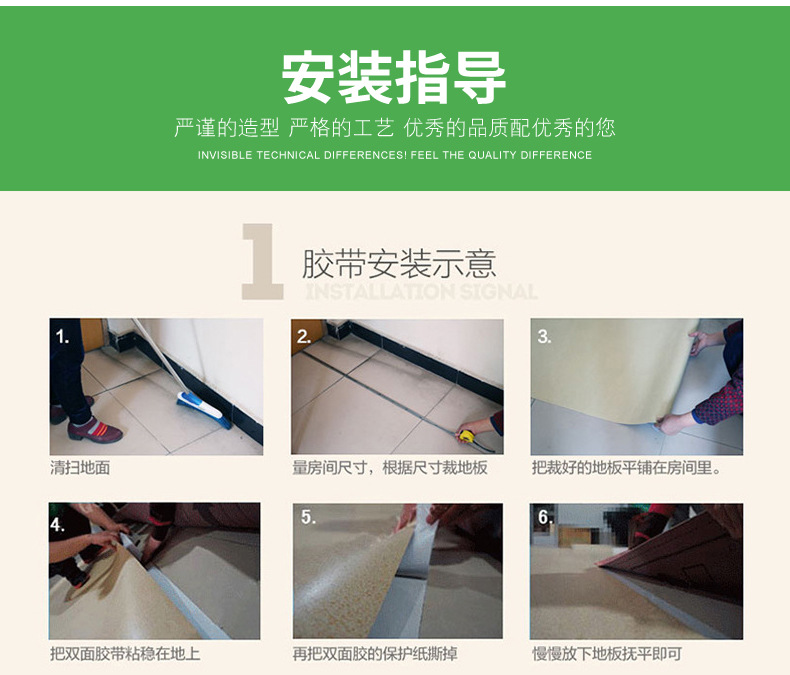 安装指导

严谨的造型 严格的工艺 优秀的品质配优秀的您

INVISIBLE TECHNICAL DIFFERENCES! FEEL THE QUALITY DIFFERENCE

1 胶带安装示意

INSTALLATION SIGNAL

1.

清扫地面

2.

量房间尺寸，根据尺寸裁地板

3.

把裁好的地板平铺在房间里。

4.

把双面胶带粘稳在地上

5.

再把双面胶的保护纸撕掉

6.

慢慢放下地板抚平即可