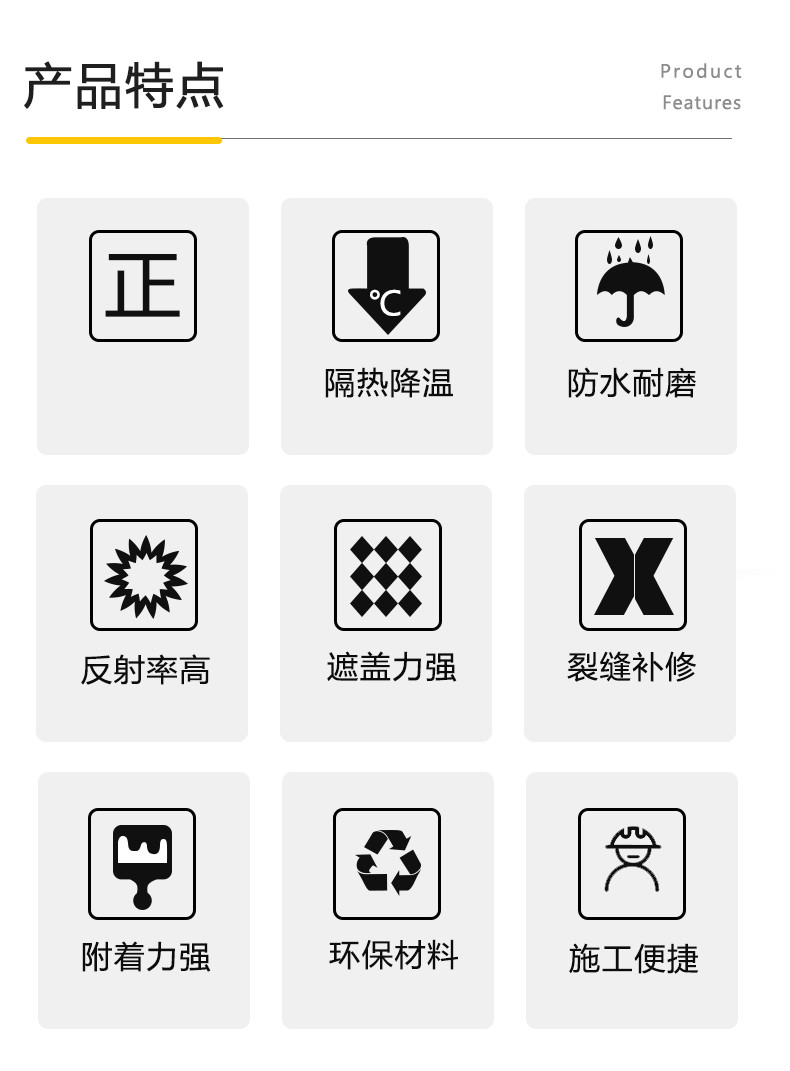 产品特点

Product
Features

正

℃

隔热降温

防水耐磨

反射率高

遮盖力强

裂缝补修

附着力强

环保材料

施工便捷