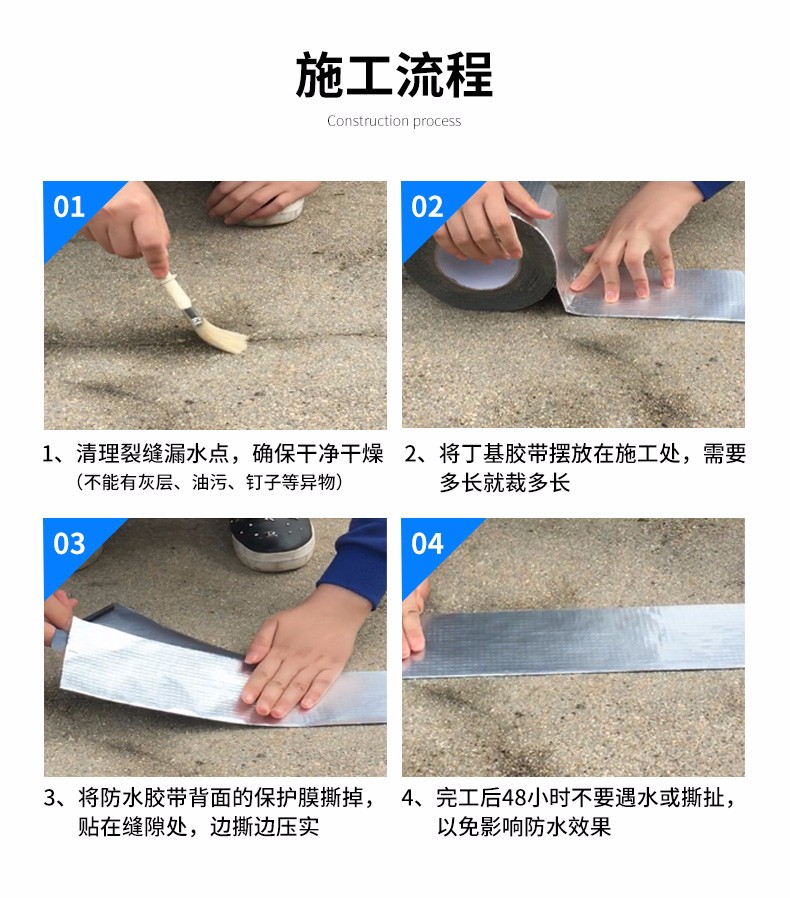 施工流程

Construction process

01

1、清理裂缝漏水点，确保干净干燥
（不能有灰层、油污、钉子等异物）

02

2、将丁基胶带摆放在施工处，需要多长就裁多长

03

3、将防水胶带背面的保护膜撕掉，贴在缝隙处，边撕边压实

04

4、完工后48小时不要遇水或撕扯，以免影响防水效果