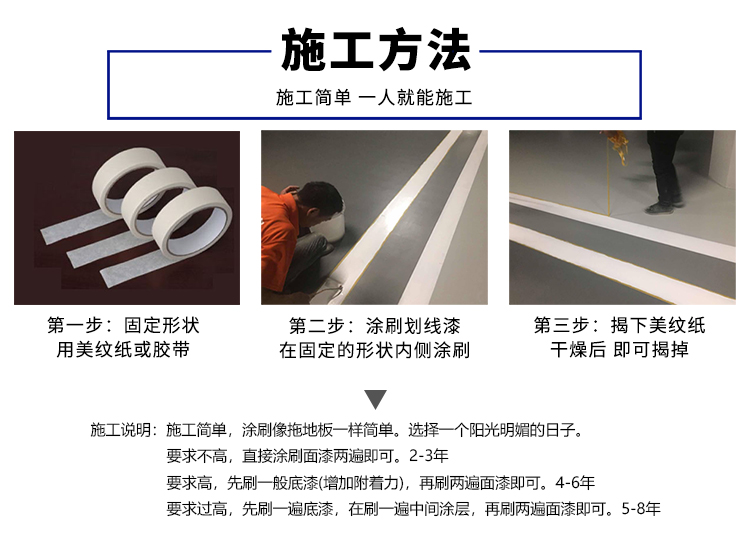 施工方法

施工简单 一人就能施工

第一步：固定形状
用美纹纸或胶带

第二步：涂刷划线漆
在固定的形状内侧涂刷

第三步：揭下美纹纸
干燥后 即可揭掉

施工说明：施工简单，涂刷像拖地板一样简单。选择一个阳光明媚的日子。
要求不高，直接涂刷面漆两遍即可。2-3年
要求高，先刷一般底漆(增加附着力)，再刷两遍面漆即可。4-6年
要求过高，先刷一遍底漆，在刷一遍中间涂层，再刷两遍面漆即可。5-8年