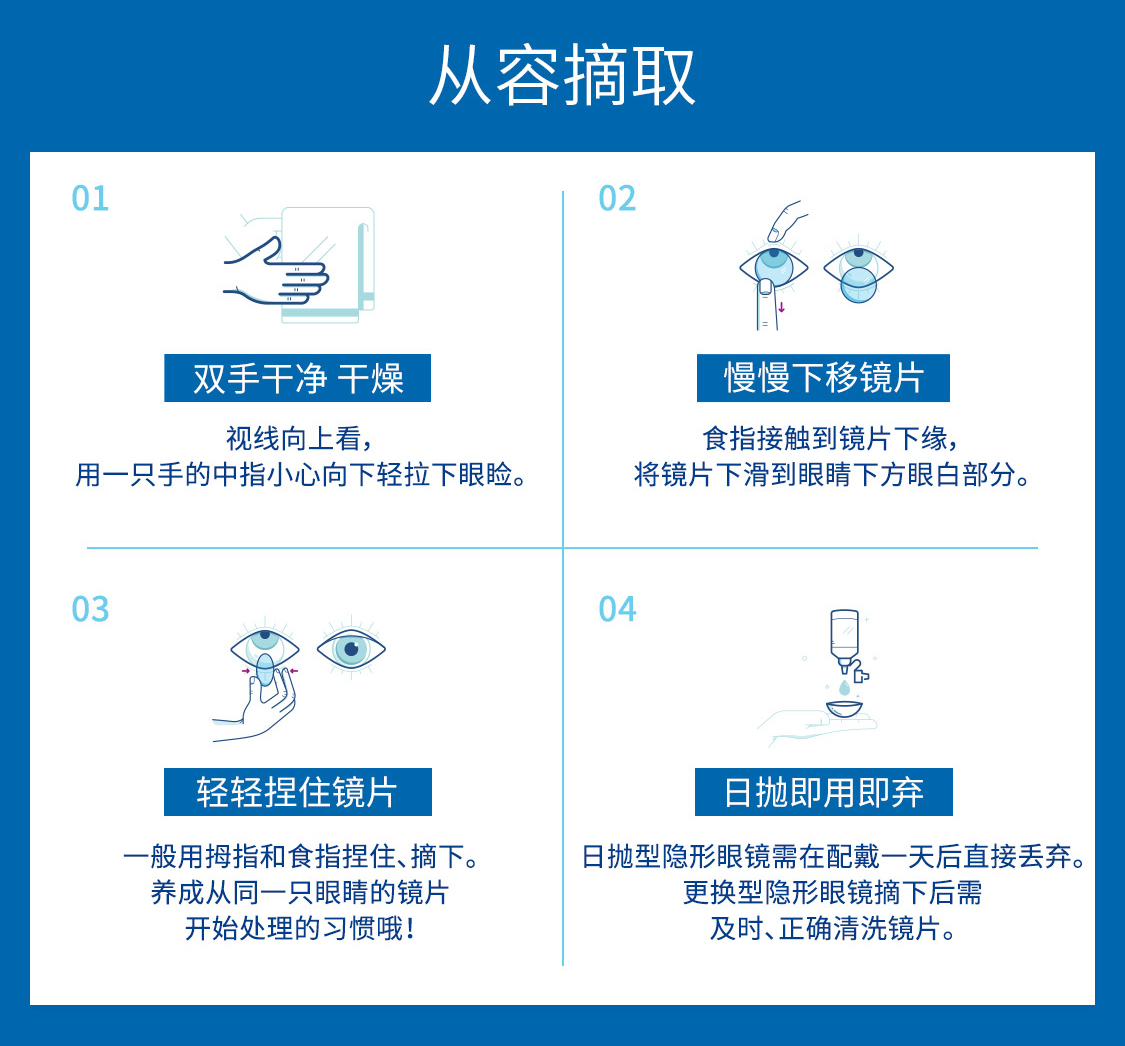 从容摘取

01

双手干净 干燥

视线向上看，
用一只手的中指小心向下轻拉下眼睑。

02

慢慢下移镜片

食指接触到镜片下缘，
将镜片下滑到眼睛下方眼白部分。

03

轻轻捏住镜片

一般用拇指和食指捏住、摘下。
养成从同一只眼睛的镜片
开始处理的习惯哦！

04

日抛即用即弃

日抛型隐形眼镜需在配戴一天后直接丢弃。
更换型隐形眼镜摘下后需
及时、正确清洗镜片。