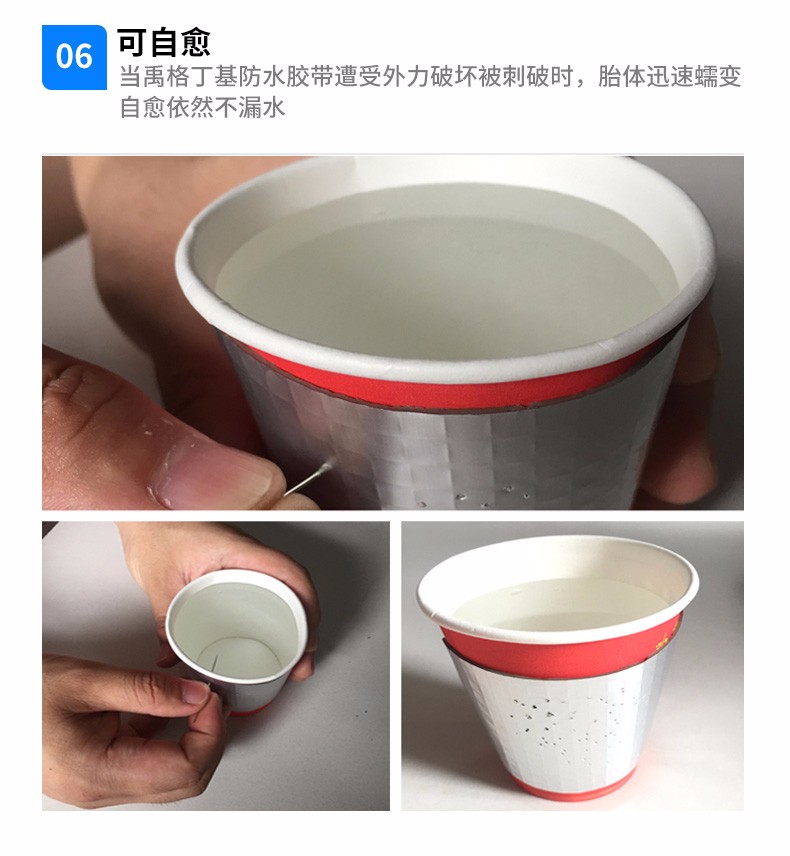 06 可自愈

当禹格丁基防水胶带遭受外力破坏被刺破时，胎体迅速蠕变自愈依然不漏水