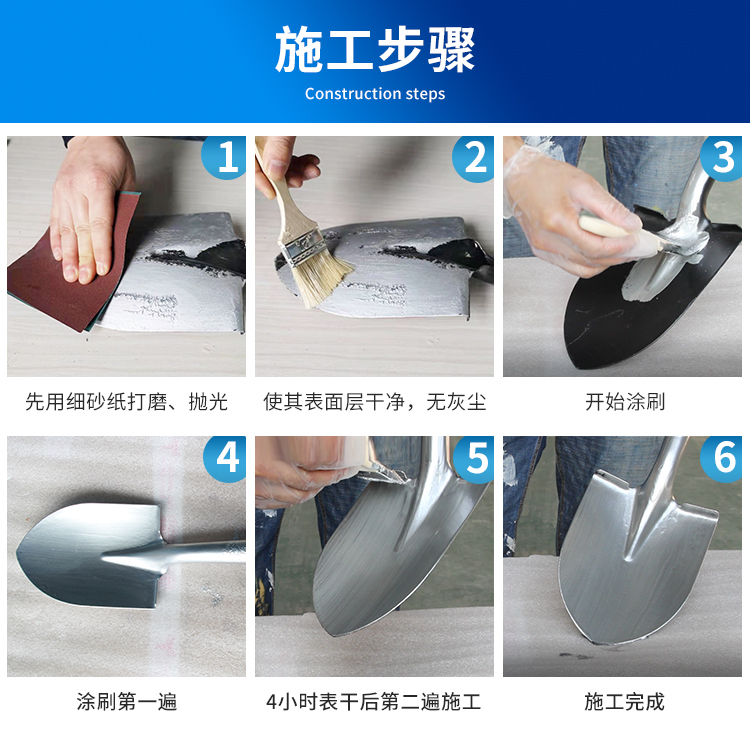 施工步骤
Construction steps

1
先用细砂纸打磨、抛光

2
使其表面层干净，无灰尘

3
开始涂刷

4
涂刷第一遍

5
4小时表干后第二遍施工

6
施工完成