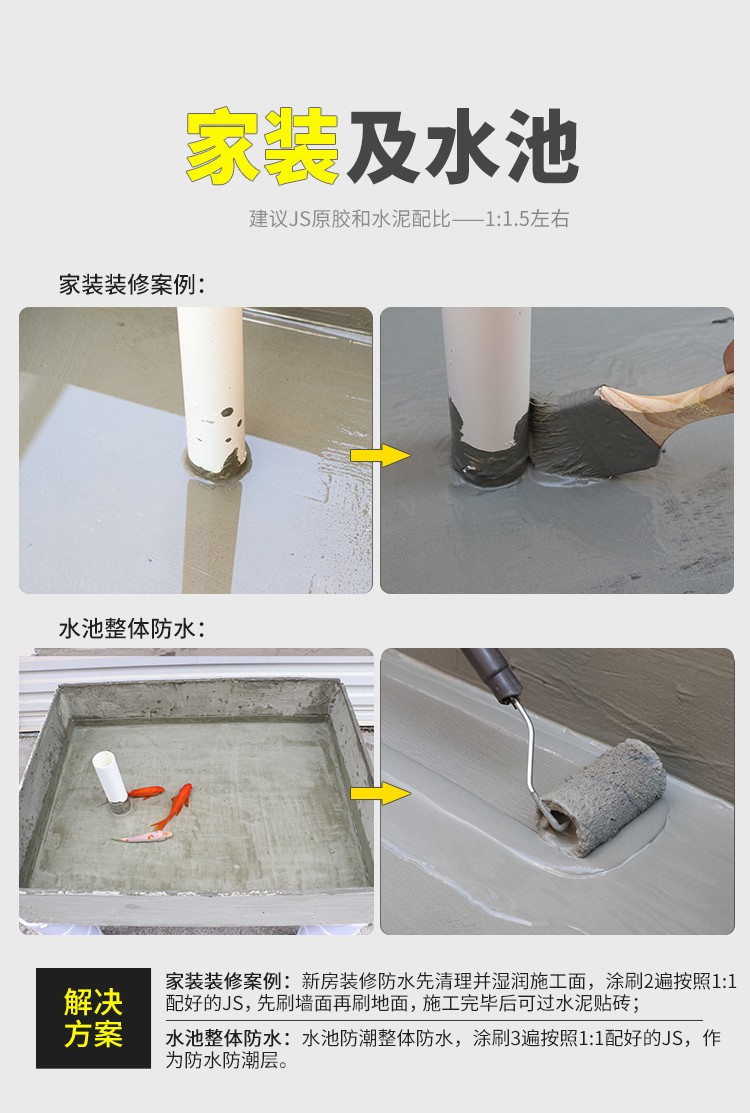 家装及水池

建议JS原胶和水泥配比——1:1.5左右

家装装修案例：

水池整体防水：

解决方案

家装装修案例：新房装修防水先清理并湿润施工面，涂刷2遍按照1:1配好的JS，先刷墙面再刷地面，施工完毕后可过水泥贴砖；

水池整体防水：水池防潮整体防水，涂刷3遍按照1:1配好的JS，作为防水防潮层。