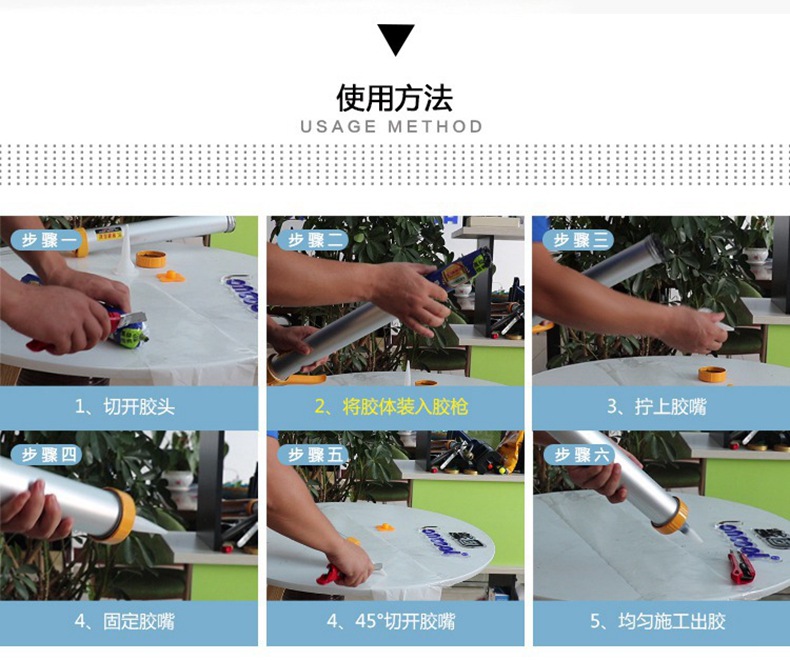 使用方法
USAGE METHOD

步骤一
1、切开胶头

步骤二
2、将胶体装入胶枪

步骤三
3、拧上胶嘴

步骤四
4、固定胶嘴

步骤五
4、45°切开胶嘴

步骤六
5、均匀施工出胶