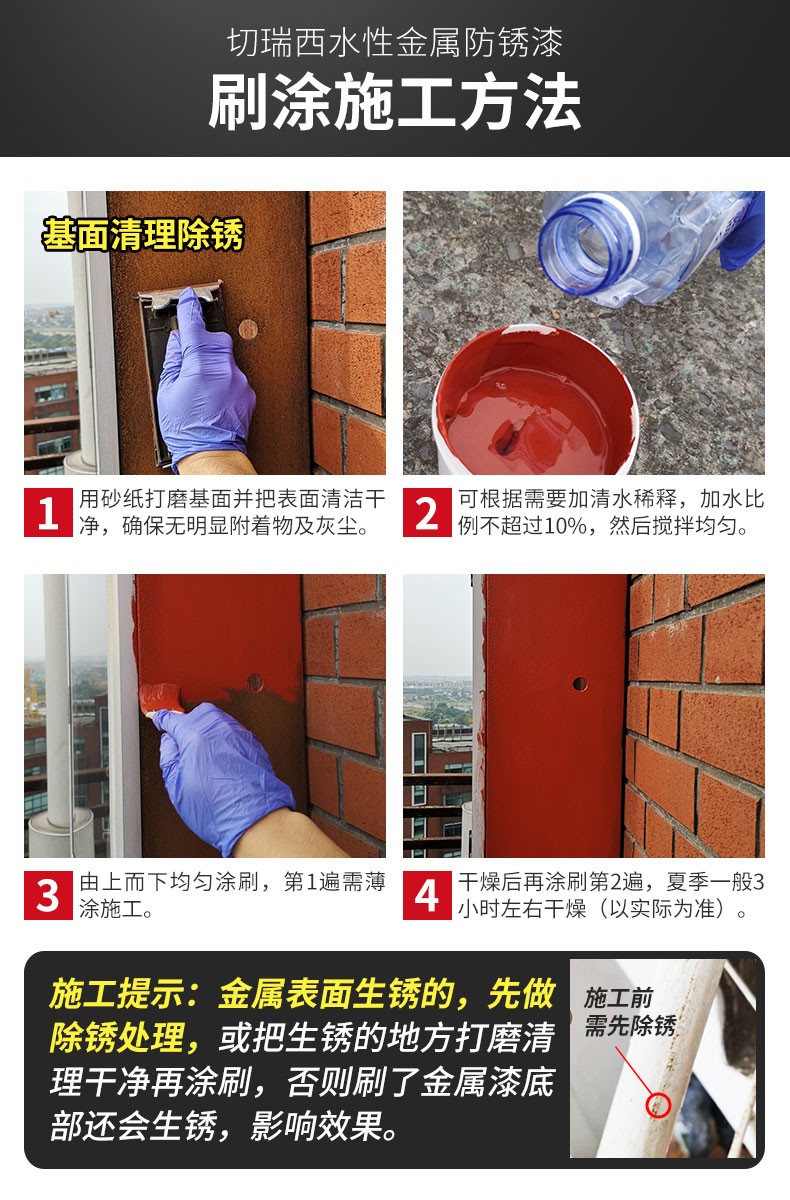 切瑞西水性金属防锈漆

刷涂施工方法

基面清理除锈

1 用砂纸打磨基面并把表面清洁干净，确保无明显附着物及灰尘。

2 可根据需要加清水稀释，加水比例不超过10%，然后搅拌均匀。

3 由上而下均匀涂刷，第1遍需薄涂施工。

4 干燥后再涂刷第2遍，夏季一般3小时左右干燥（以实际为准）。

施工提示：金属表面生锈的，先做除锈处理，或把生锈的地方打磨清理干净再涂刷，否则刷了金属漆底部还会生锈，影响效果。

施工前需先除锈