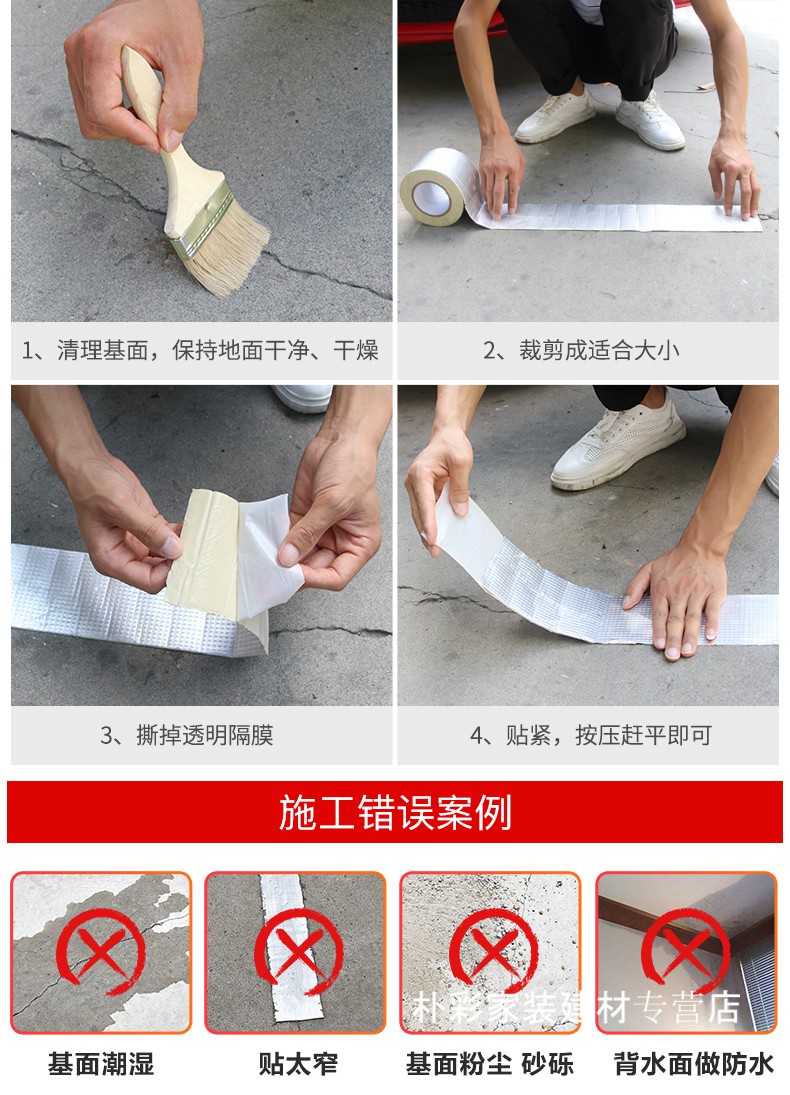 1、清理基面，保持地面干净、干燥

2、裁剪成适合大小

3、撕掉透明隔膜

4、贴紧，按压赶平即可

施工错误案例

朴彩家装建材专营店

基面潮湿

贴太窄

基面粉尘 砂砾

背水面做防水