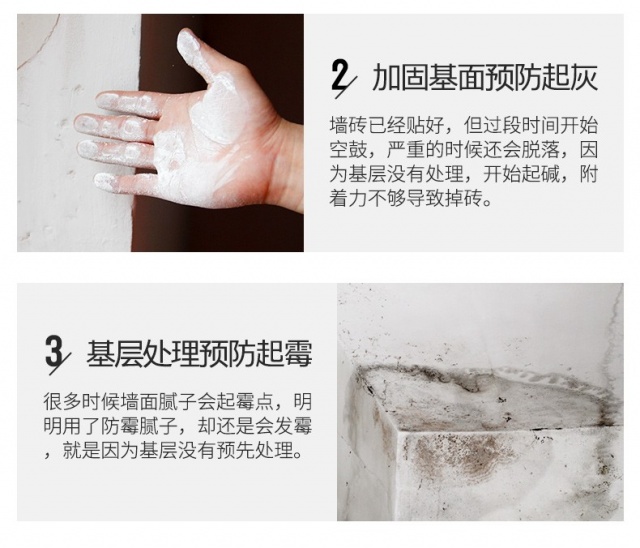 2 加固基面预防起灰

墙砖已经贴好，但过段时间开始空鼓，严重的时候还会脱落，因为基层没有处理，开始起碱，附着力不够导致掉砖。

3 基层处理预防起霉

很多时候墙面腻子会起霉点，明明用了防霉腻子，却还是会发霉，就是因为基层没有预先处理。