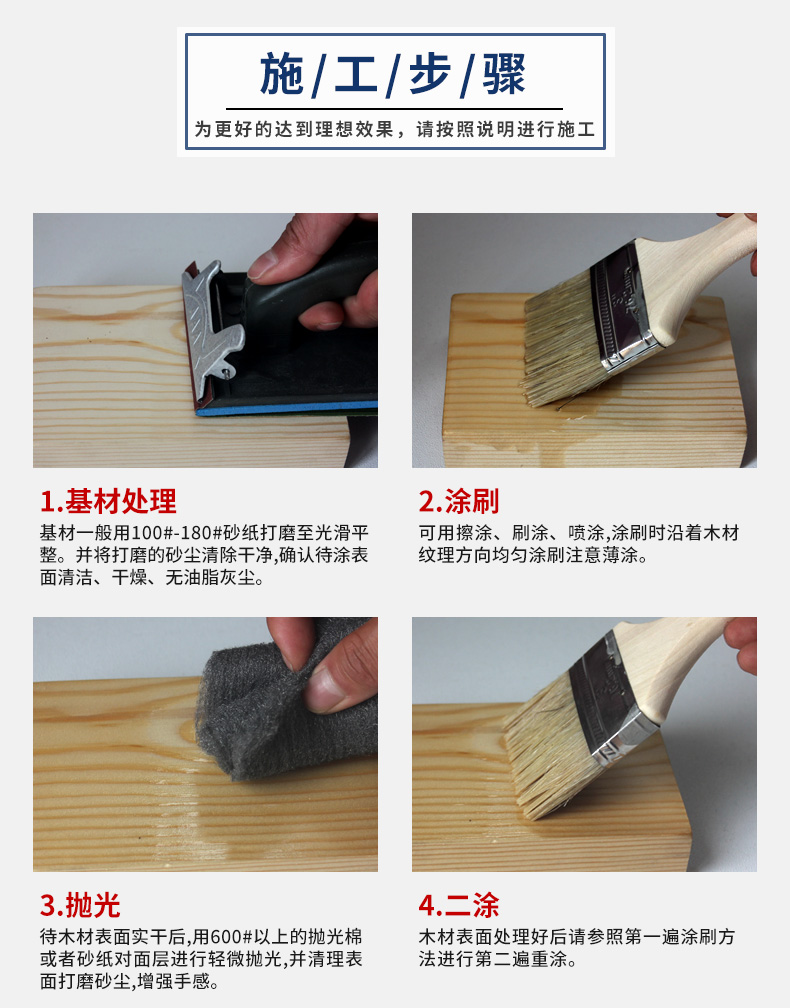 施/工/步/骤

为更好的达到理想效果，请按照说明进行施工

1.基材处理

基材一般用100#-180#砂纸打磨至光滑平整。并将打磨的砂尘清除干净,确认待涂表面清洁、干燥、无油脂灰尘。

2.涂刷

可用擦涂、刷涂、喷涂,涂刷时沿着木材纹理方向均匀涂刷注意薄涂。

3.抛光

待木材表面实干后,用600#以上的抛光棉或者砂纸对面层进行轻微抛光,并清理表面打磨砂尘,增强手感。

4.二涂

木材表面处理好后请参照第一遍涂刷方法进行第二遍重涂。