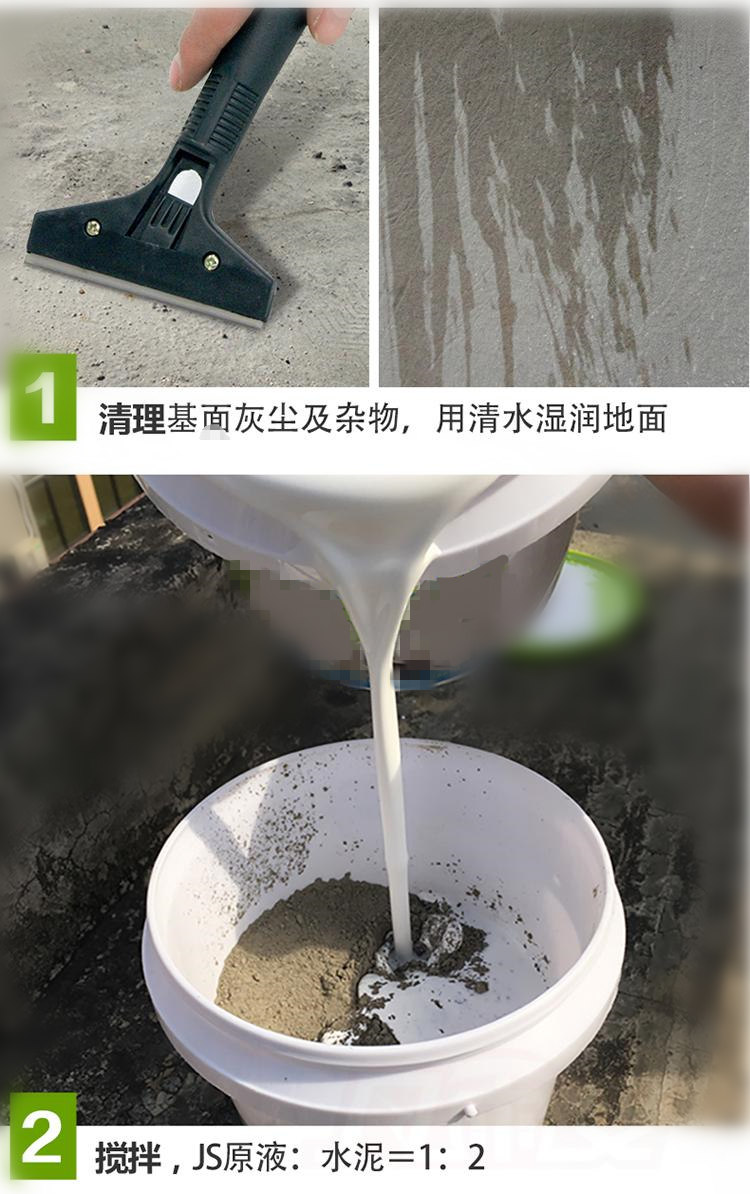 1

清理基面灰尘及杂物，用清水湿润地面

2

搅拌，JS原液：水泥＝1：2