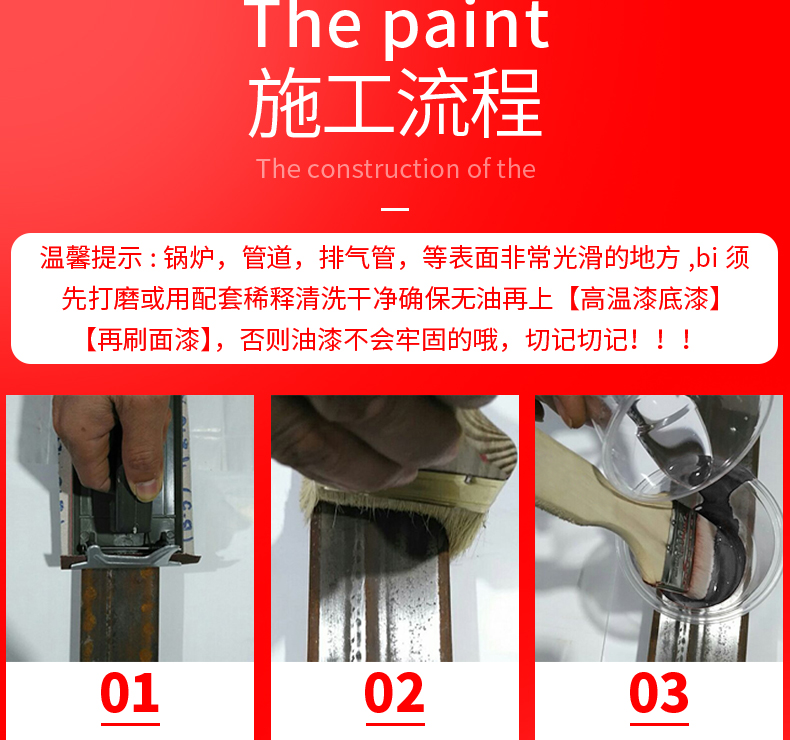 The paint
施工流程
The construction of the

温馨提示：锅炉，管道，排气管，等表面非常光滑的地方 ,bi 须先打磨或用配套稀释清洗干净确保无油再上【高温漆底漆】【再刷面漆】，否则油漆不会牢固的哦，切记切记！！！

01

02

03