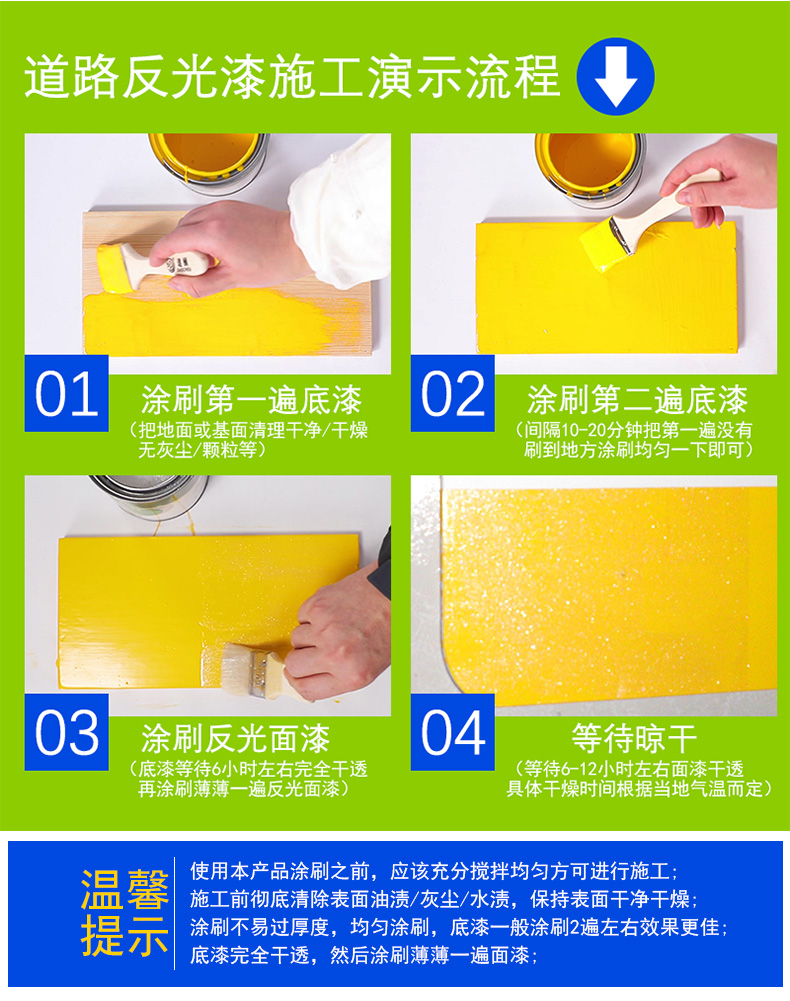 道路反光漆施工演示流程

01 涂刷第一遍底漆
（把地面或基面清理干净/干燥无灰尘/颗粒等）

02 涂刷第二遍底漆
（间隔10-20分钟把第一遍没有刷到地方涂刷均匀一下即可）

03 涂刷反光面漆
（底漆等待6小时左右完全干透再涂刷薄薄一遍反光面漆）

04 等待晾干
（等待6-12小时左右面漆干透具体干燥时间根据当地气温而定）

温馨提示

使用本产品涂刷之前，应该充分搅拌均匀方可进行施工；
施工前彻底清除表面油渍/灰尘/水渍，保持表面干净干燥；
涂刷不易过厚度，均匀涂刷，底漆一般涂刷2遍左右效果更佳；
底漆完全干透，然后涂刷薄薄一遍面漆；